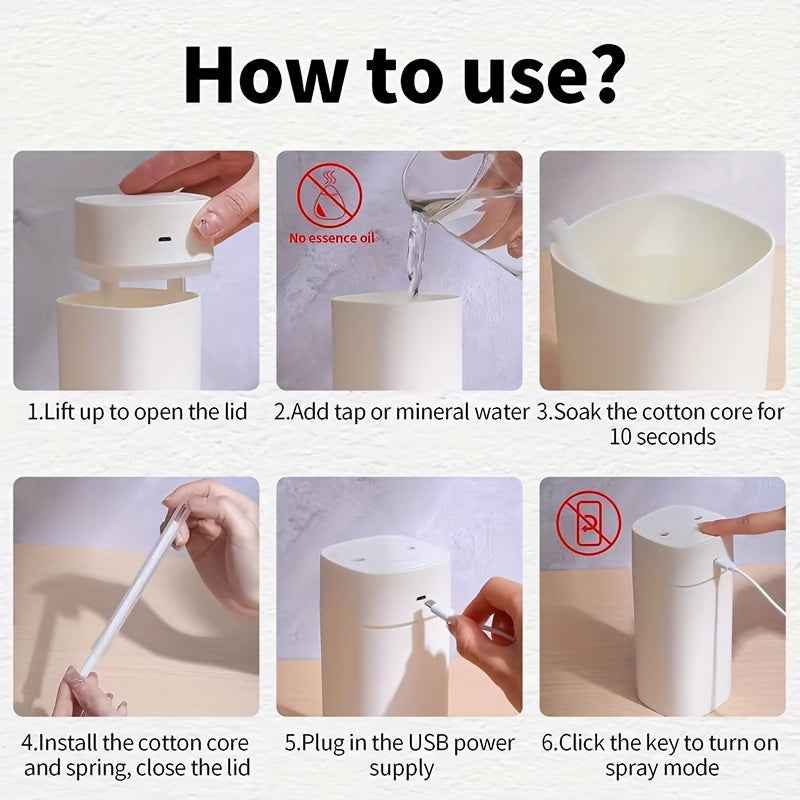 How to use?

No essence oil

1.Lift up to open the lid

2.Add tap or mineral water

3.Soak the cotton core for 10 seconds

4.Install the cotton core and spring, close the lid

5.Plug in the USB power supply

6.Click the key to turn on spray mode