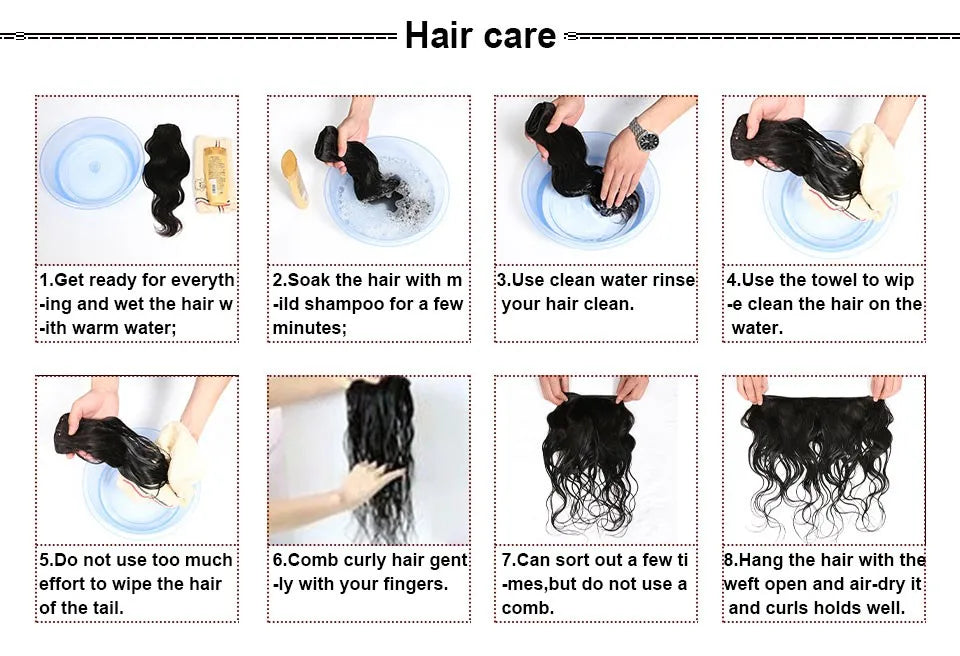 Hair care

1.Get ready for everyth-ing and wet the hair w-ith warm water;

2.Soak the hair with m-ild shampoo for a few minutes;

3.Use clean water rinse your hair clean.

4.Use the towel to wip-e clean the hair on the water.

5.Do not use too much effort to wipe the hair of the tail.

6.Comb curly hair gent-ly with your fingers.

7.Can sort out a few ti-mes,but do not use a comb.

8.Hang the hair with the weft open and air-dry it and curls holds well.