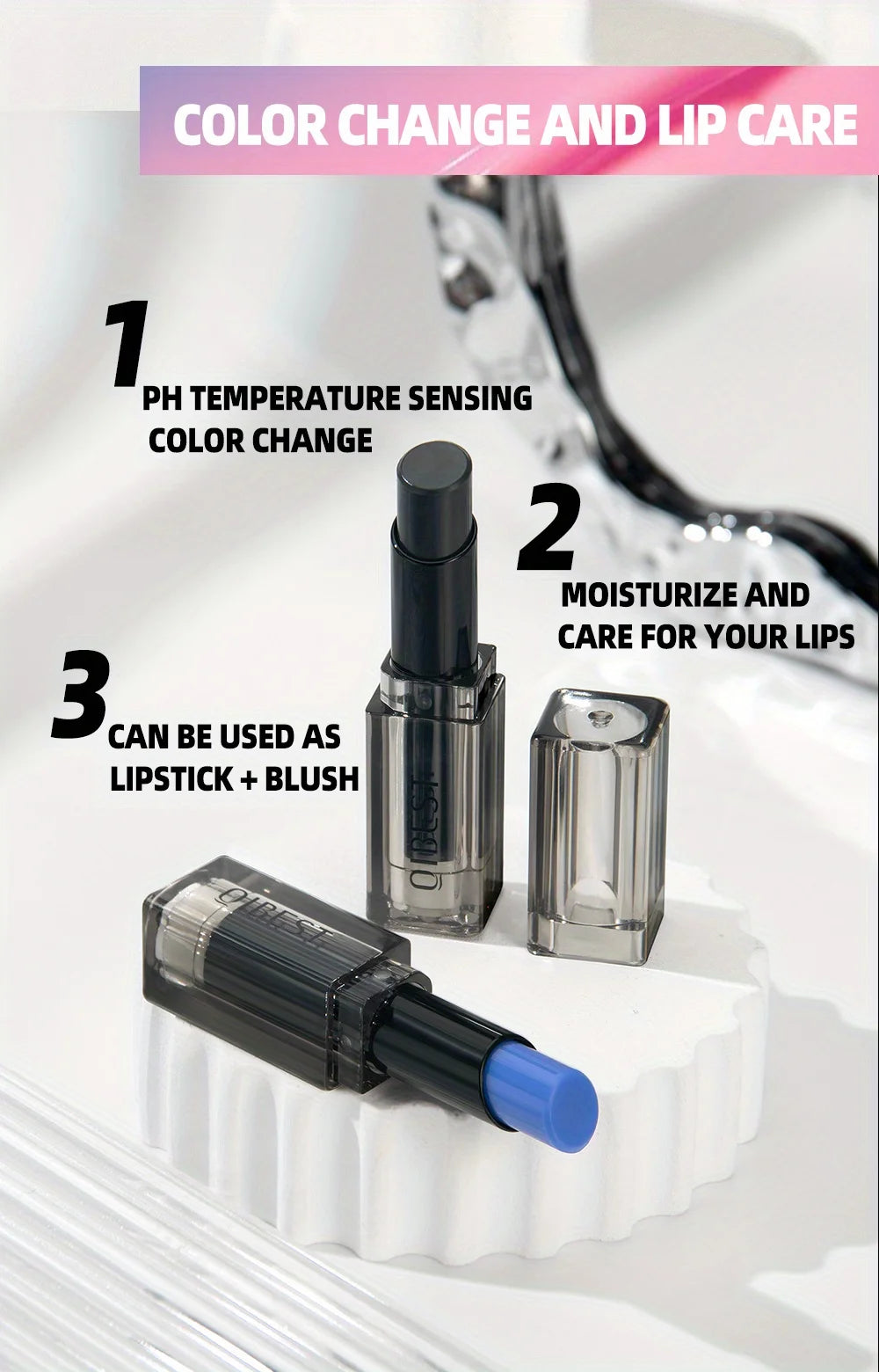 COLOR CHANGE AND LIP CARE

1 PH TEMPERATURE SENSING COLOR CHANGE

2 MOISTURIZE AND CARE FOR YOUR LIPS

3 CAN BE USED AS LIPSTICK + BLUSH

QIBEST

QIBEST