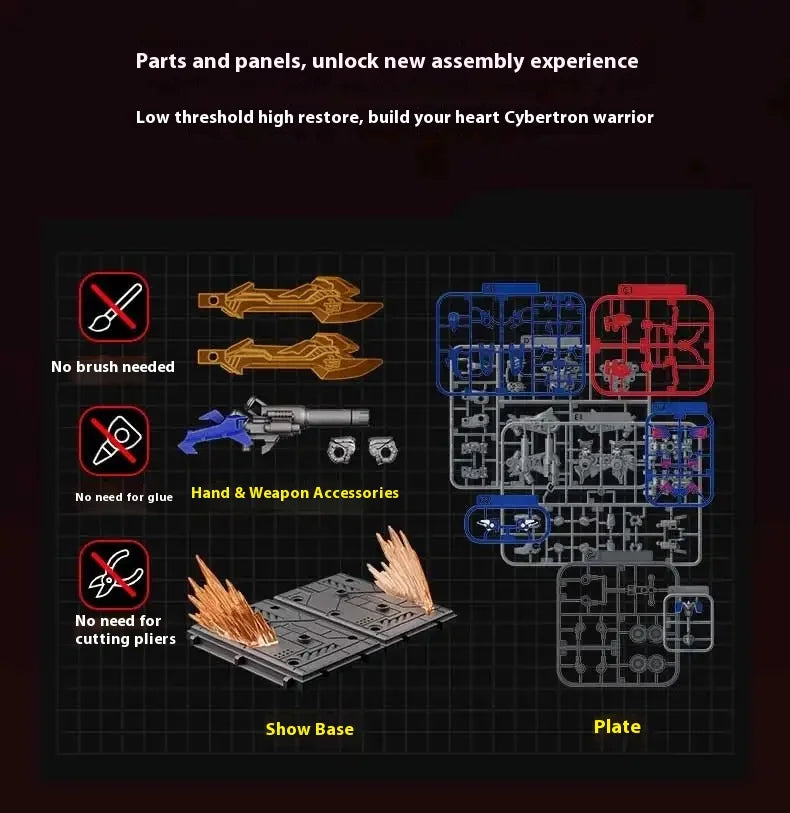 Parts and panels, unlock new assembly experience

Low threshold high restore, build your heart Cybertron warrior

No brush needed

No need for glue

Hand & Weapon Accessories

No need for cutting pliers

Show Base

Plate