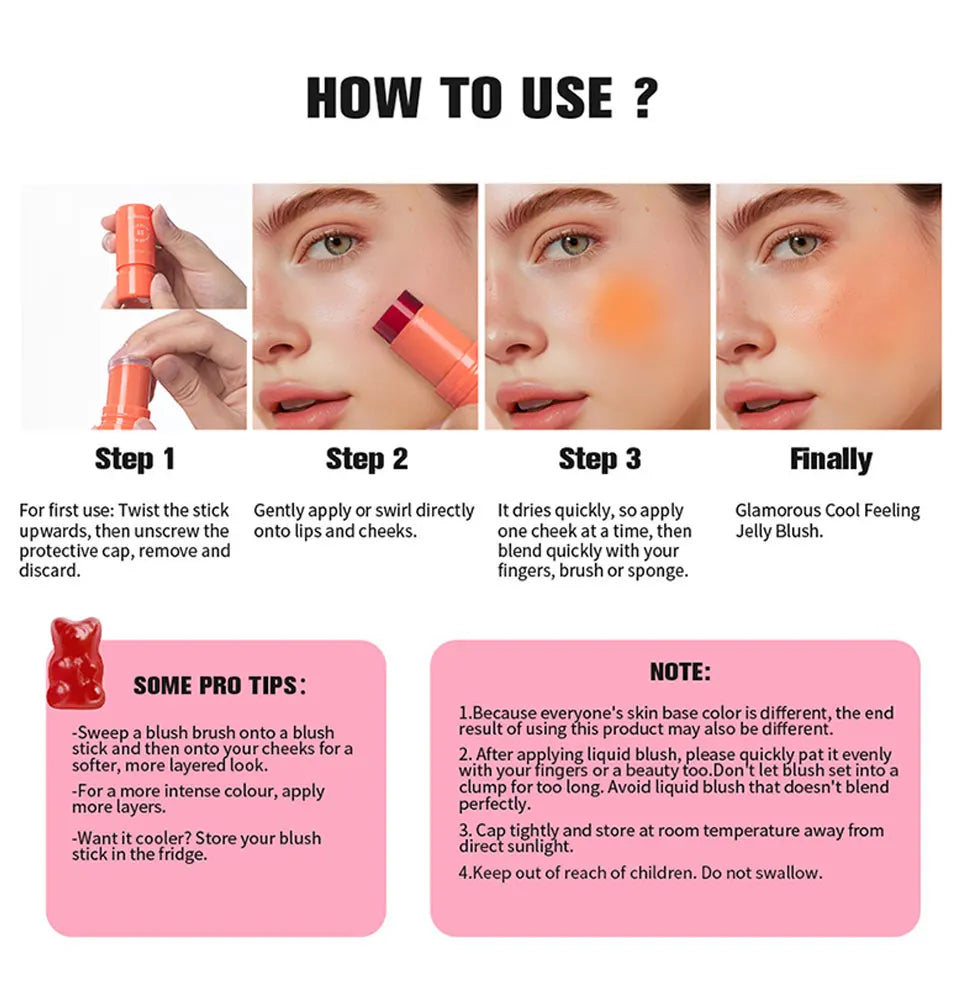 HOW TO USE ?

Step 1

For first use: Twist the stick upwards, then unscrew the protective cap, remove and discard.

Step 2

Gently apply or swirl directly onto lips and cheeks.

Step 3

It dries quickly, so apply one cheek at a time, then blend quickly with your fingers, brush or sponge.

Finally

Glamorous Cool Feeling Jelly Blush.

SOME PRO TIPS:

-Sweep a blush brush onto a blush stick and then onto your cheeks for a softer, more layered look.

-For a more intense colour, apply more layers.

-Want it cooler? Store your blush stick in the fridge.

NOTE:

1.Because everyone's skin base color is different, the end result of using this product may also be different.

2. After applying liquid blush, please quickly pat it evenly with your fingers or a beauty too.Don't let blush set into a clump for too long. Avoid liquid blush that doesn't blend perfectly.

3. Cap tightly and store at room temperature away from direct sunlight.

4.Keep out of reach of children. Do not swallow.