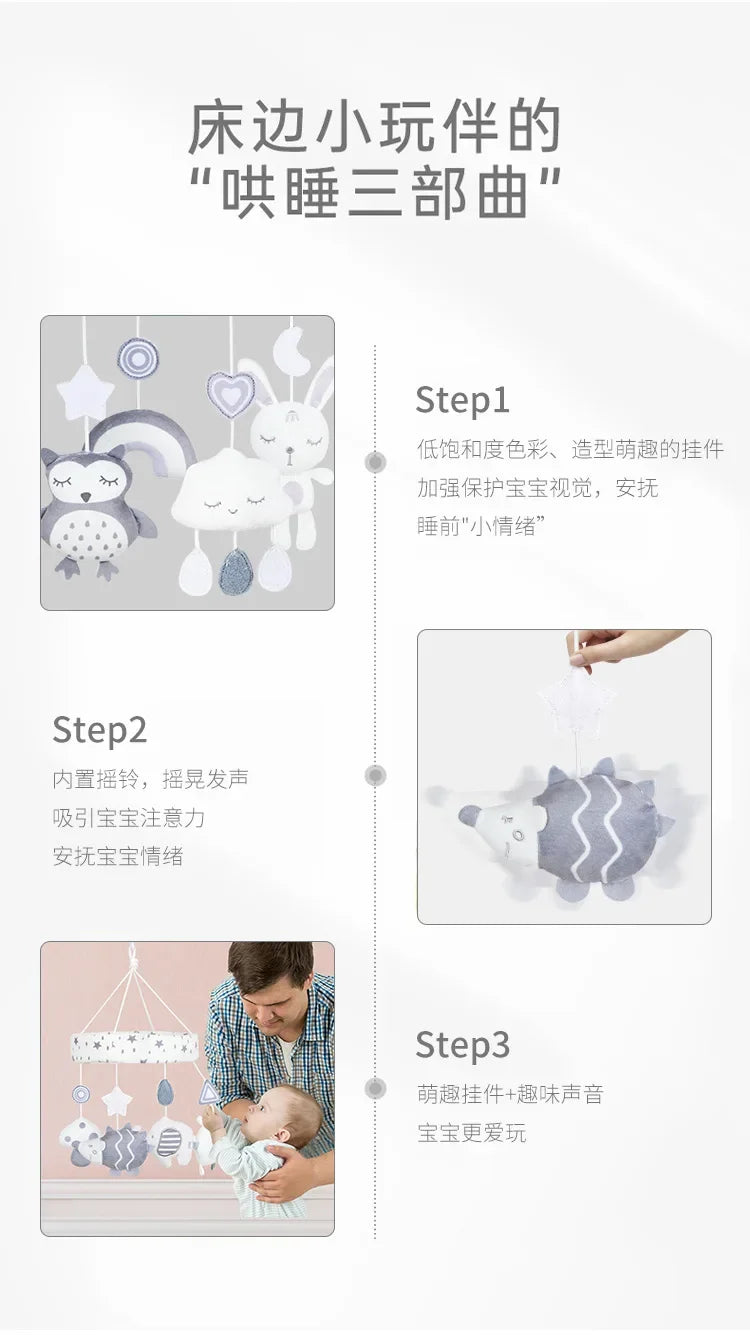 床边小玩伴的
“哄睡三部曲”

Step1
低饱和度色彩、造型萌趣的挂件
加强保护宝宝视觉，安抚
睡前"小情绪”

Step2
内置摇铃，摇晃发声
吸引宝宝注意力
安抚宝宝情绪

Step3
萌趣挂件+趣味声音
宝宝更爱玩