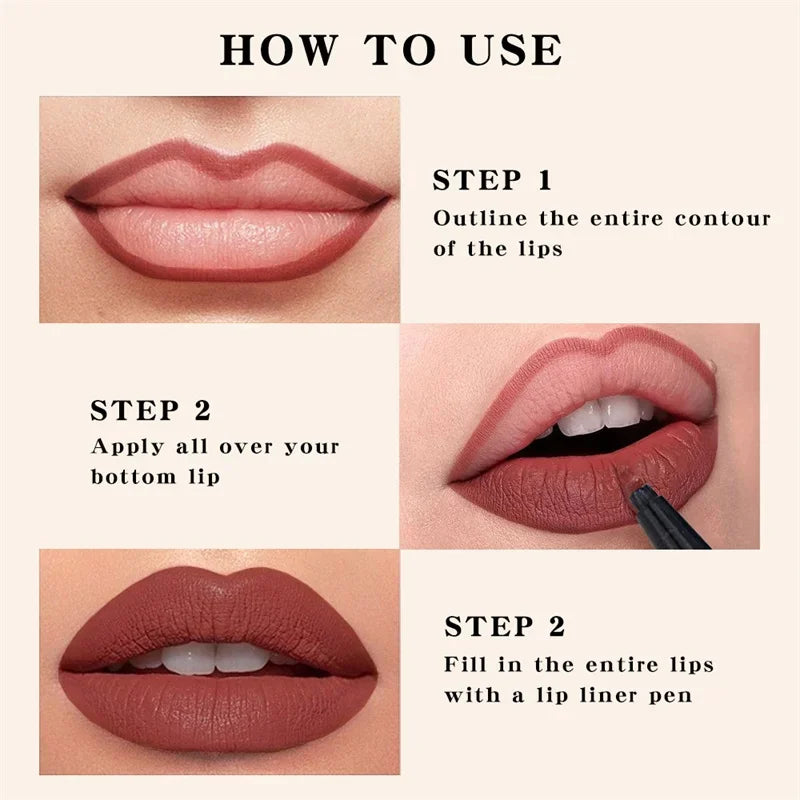 HOW TO USE

STEP 1
Outline the entire contour of the lips

STEP 2
Apply all over your bottom lip

STEP 2
Fill in the entire lips with a lip liner pen