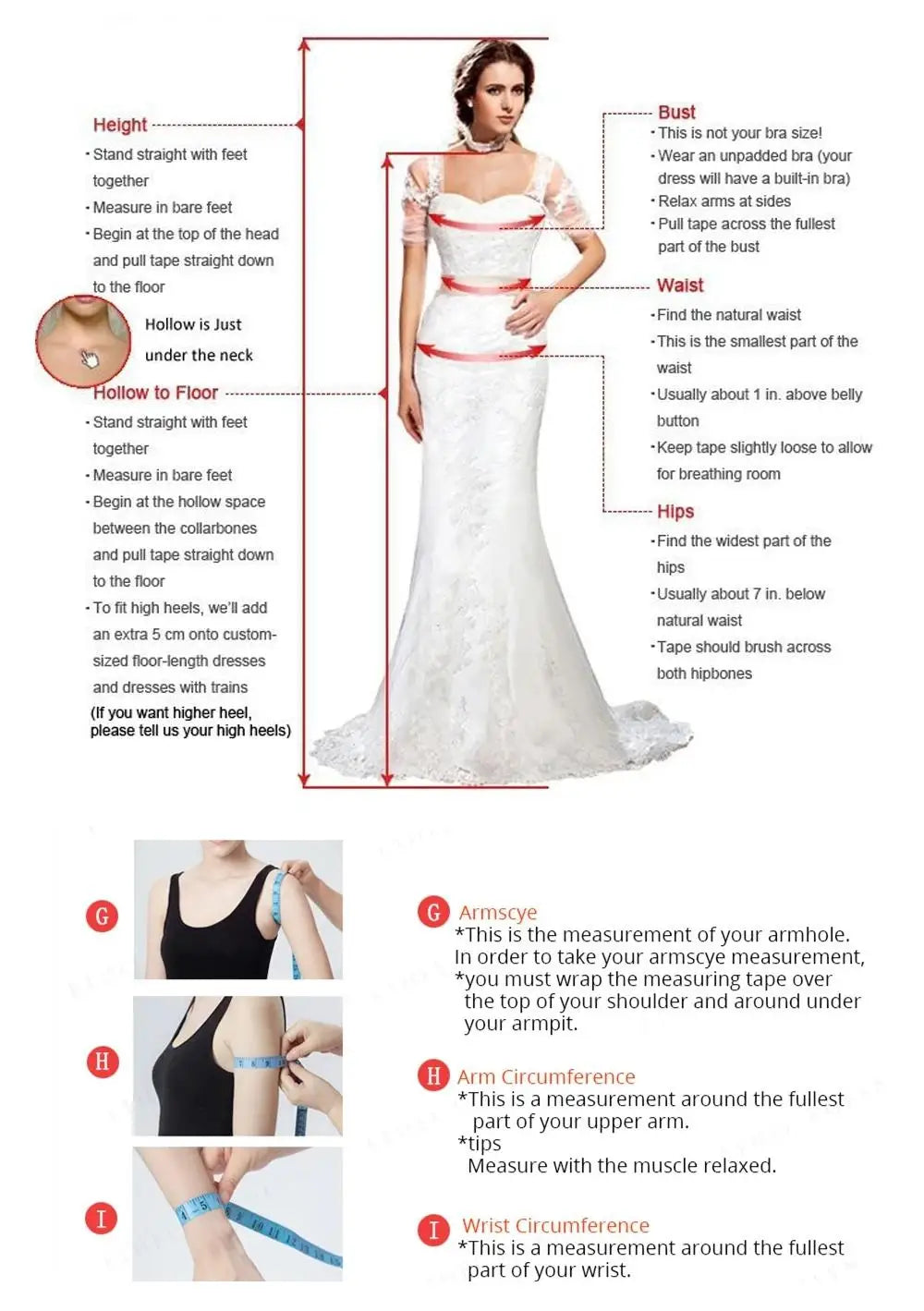 Height
· Stand straight with feet together
· Measure in bare feet
· Begin at the top of the head and pull tape straight down to the floor

Hollow is Just under the neck

Hollow to Floor
· Stand straight with feet together
· Measure in bare feet
· Begin at the hollow space between the collarbones and pull tape straight down to the floor
· To fit high heels, we'll add an extra 5 cm onto custom-sized floor-length dresses and dresses with trains
(If you want higher heel, please tell us your high heels)

Bust
· This is not your bra size!
· Wear an unpadded bra (your dress will have a built-in bra)
· Relax arms at sides
· Pull tape across the fullest part of the bust

Waist
· Find the natural waist
· This is the smallest part of the waist
· Usually about 1 in. above belly button
· Keep tape slightly loose to allow for breathing room

Hips
· Find the widest part of the hips
· Usually about 7 in. below natural waist
· Tape should brush across both hipbones

G

H

I

G Armscye
*This is the measurement of your armhole. In order to take your armscye measurement,
*you must wrap the measuring tape over the top of your shoulder and around under your armpit.

H Arm Circumference
*This is a measurement around the fullest part of your upper arm.
*tips
Measure with the muscle relaxed.

I Wrist Circumference
*This is a measurement around the fullest part of your wrist.