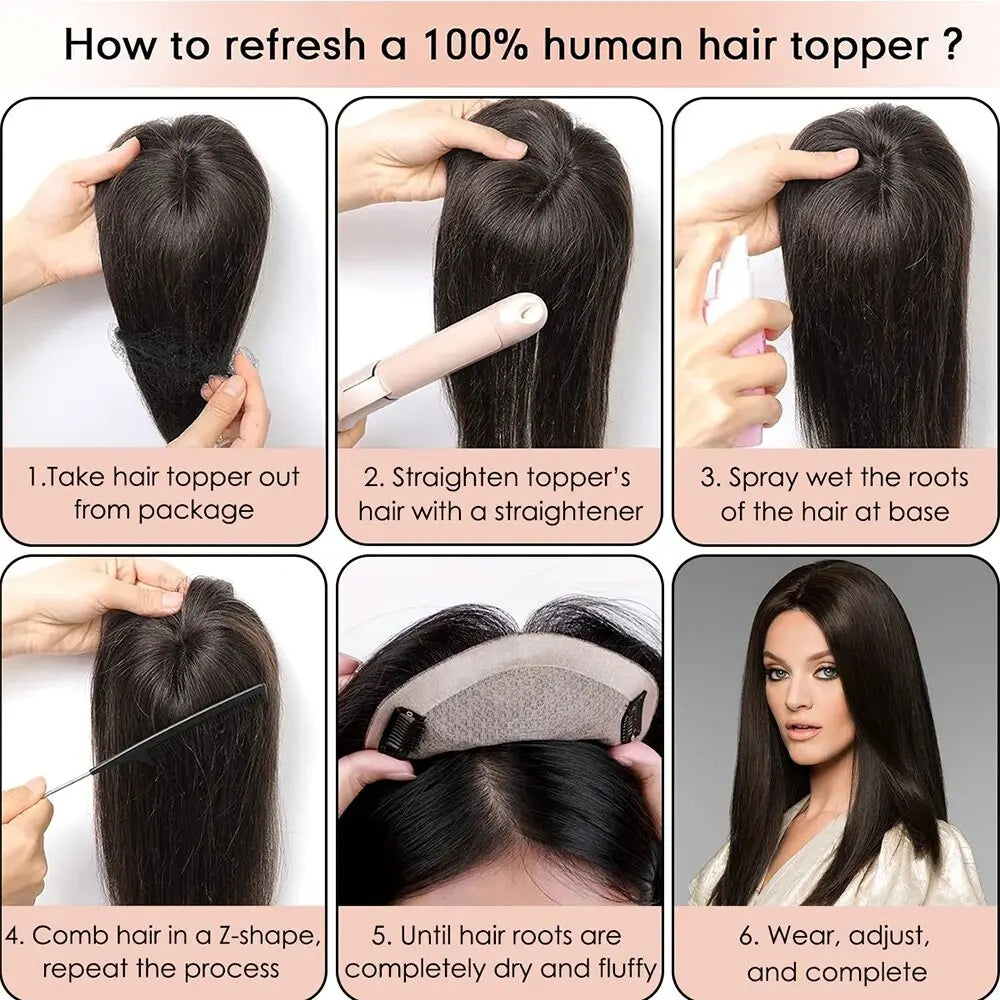 How to refresh a 100% human hair topper ?

1.Take hair topper out from package

2. Straighten topper's hair with a straightener

3. Spray wet the roots of the hair at base

4. Comb hair in a Z-shape, repeat the process

5. Until hair roots are completely dry and fluffy

6. Wear, adjust, and complete