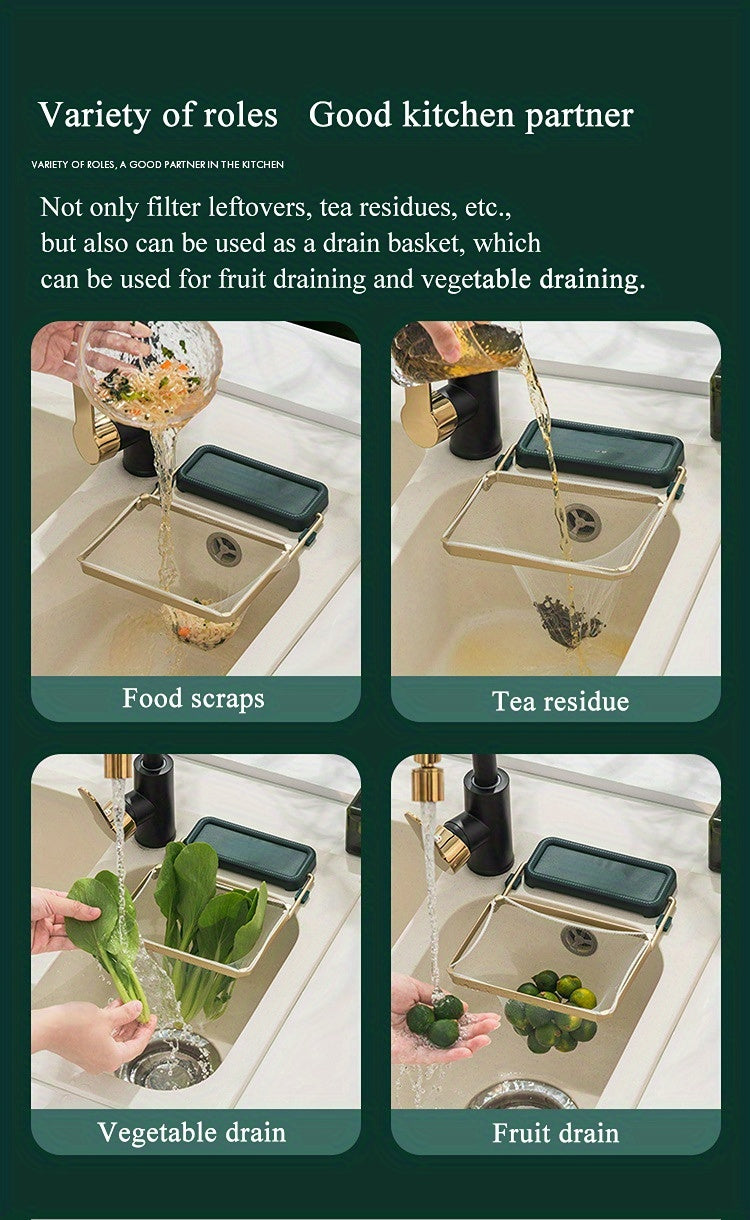 Variety of roles Good kitchen partner

VARIETY OF ROLES, A GOOD PARTNER IN THE KITCHEN

Not only filter leftovers, tea residues, etc., but also can be used as a drain basket, which can be used for fruit draining and vegetable draining.

Food scraps

Tea residue

Vegetable drain

Fruit drain